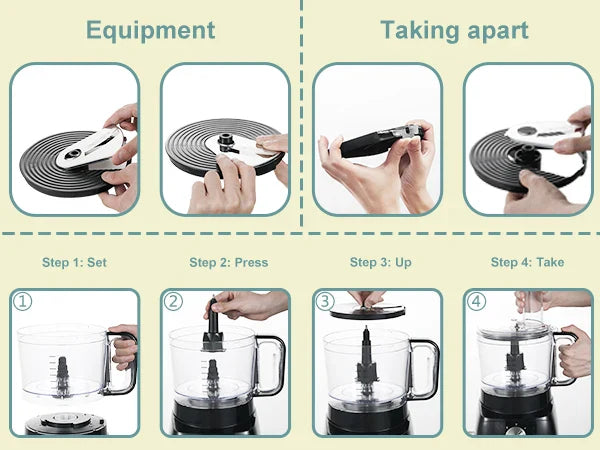 Equipment

Taking apart

Step 1: Set

Step 2: Press

Step 3: Up

Step 4: Take

①

②

③

④