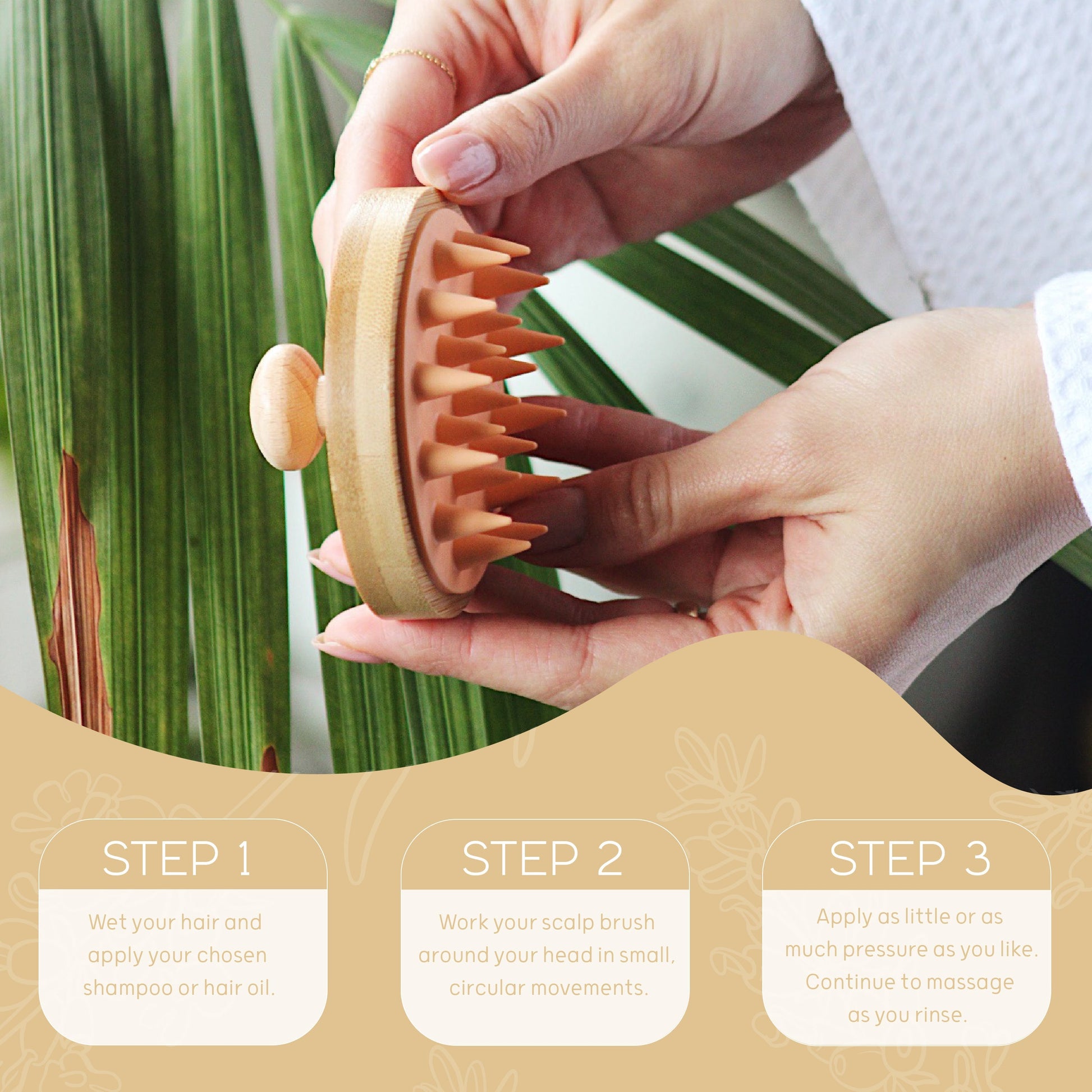 STEP 1

Wet your hair and apply your chosen shampoo or hair oil.

STEP 2

Work your scalp brush around your head in small, circular movements.

STEP 3

Apply as little or as much pressure as you like. Continue to massage as you rinse.